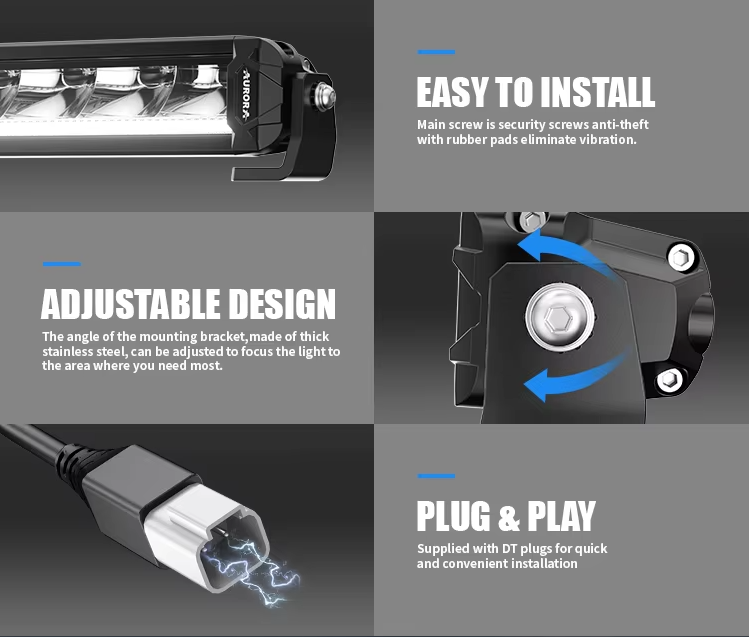 AURORA

EASY TO INSTALL

Main screw is security screws anti-theft with rubber pads eliminate vibration.

ADJUSTABLE DESIGN

The angle of the mounting bracket,made of thick stainless steel, can be adjusted to focus the light to the area where you need most.

PLUG & PLAY

Supplied with DT plugs for quick and convenient installation